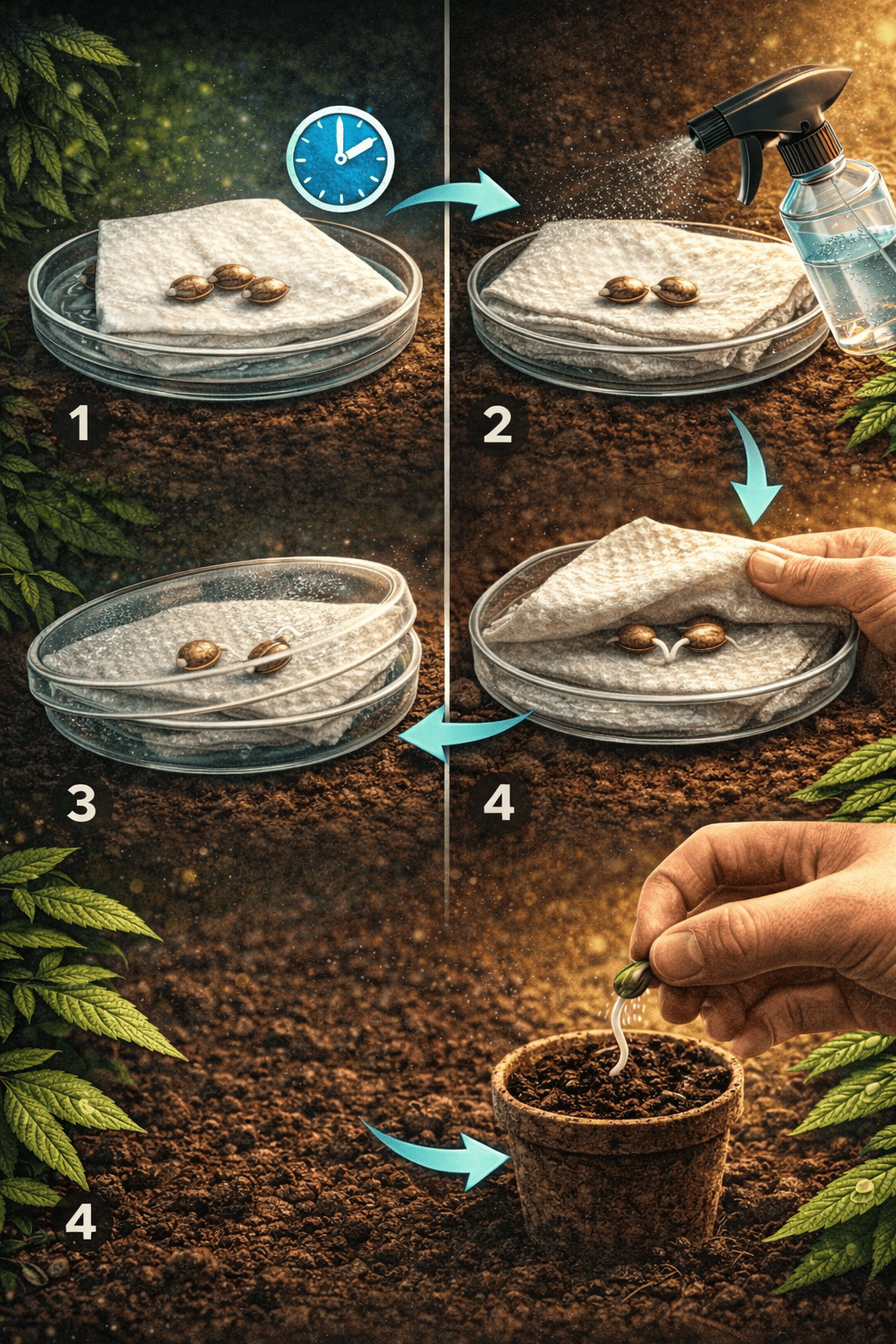 1

2

3

4

4